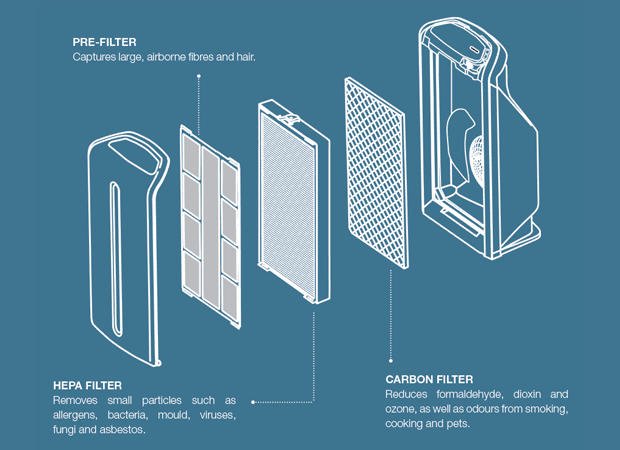 PRE-FILTER
Captures large, airborne fibres and hair.

HEPA FILTER
Removes small particles such as allergens, bacteria, mould, viruses, fungi and asbestos.

CARBON FILTER
Reduces formaldehyde, dioxin and ozone, as well as odours from smoking, cooking and pets.